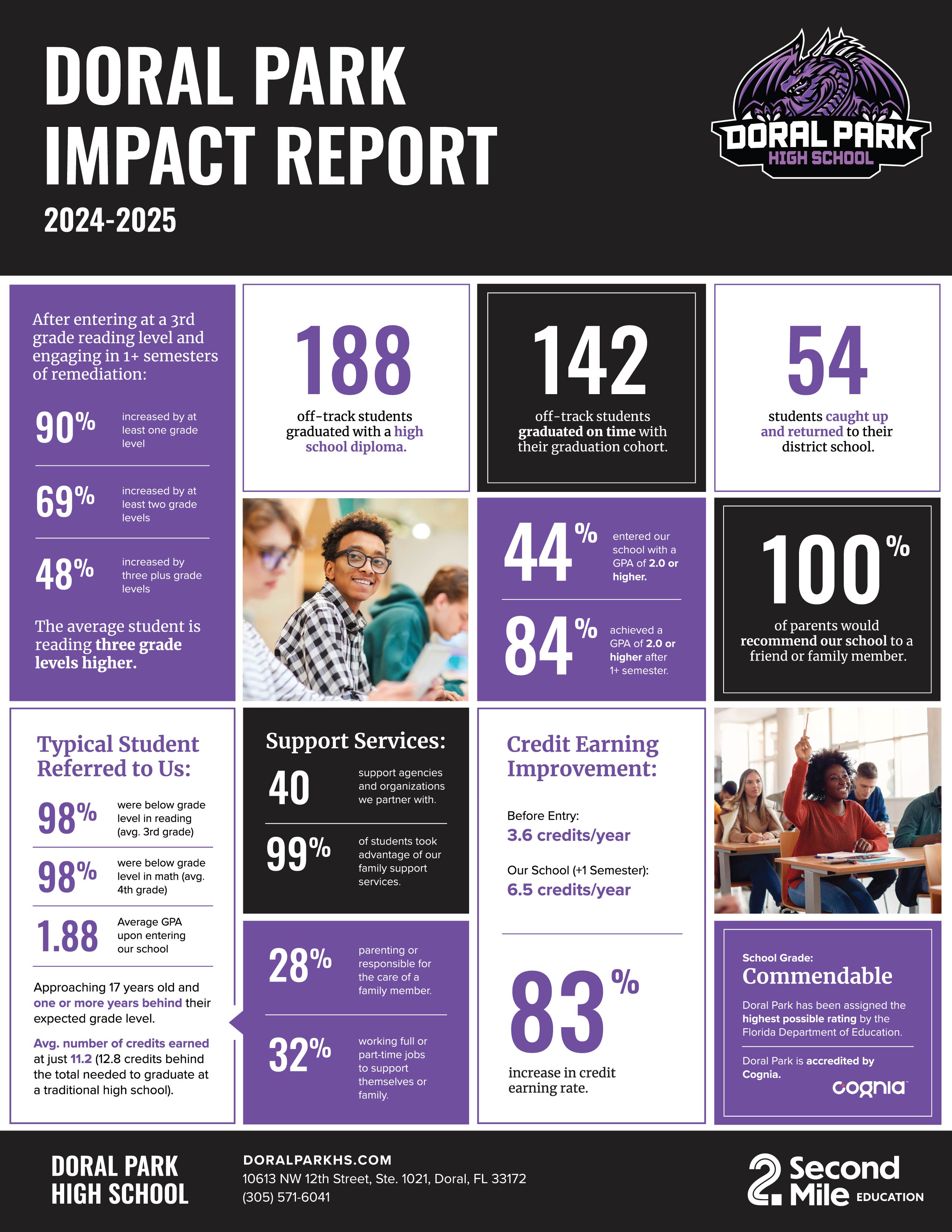 DORAL PARK IMPACT REPORT
2024-2025

DORAL PARK HIGH SCHOOL

After entering at a 3rd grade reading level and engaging in 1+ semesters of remediation:

90% increased by at least one grade level

69% increased by at least two grade levels

48% increased by three plus grade levels

The average student is reading three grade levels higher.

188
off-track students graduated with a high school diploma.

142
off-track students graduated on time with their graduation cohort.

54
students caught up and returned to their district school.

44% entered our school with a GPA of 2.0 or higher.

84% achieved a GPA of 2.0 or higher after 1+ semester.

100%
of parents would recommend our school to a friend or family member.

Typical Student Referred to Us:

98% were below grade level in reading (avg. 3rd grade)

98% were below grade level in math (avg. 4th grade)

1.88 Average GPA upon entering our school

Approaching 17 years old and one or more years behind their expected grade level.

Avg. number of credits earned at just 11.2 (12.8 credits behind the total needed to graduate at a traditional high school).

Support Services:

40 support agencies and organizations we partner with.

99% of students took advantage of our family support services.

28% parenting or responsible for the care of a family member.

32% working full or part-time jobs to support themselves or family.

Credit Earning Improvement:

Before Entry:
3.6 credits/year

Our School (+1 Semester):
6.5 credits/year

83%
increase in credit earning rate.

School Grade:
Commendable
Doral Park has been assigned the highest possible rating by the Florida Department of Education.

Doral Park is accredited by Cognia.
cognia

DORAL PARK HIGH SCHOOL
DORALPARKHS.COM
10613 NW 12th Street, Ste. 1021, Doral, FL 33172
(305) 571-6041

2 Second Mile EDUCATION